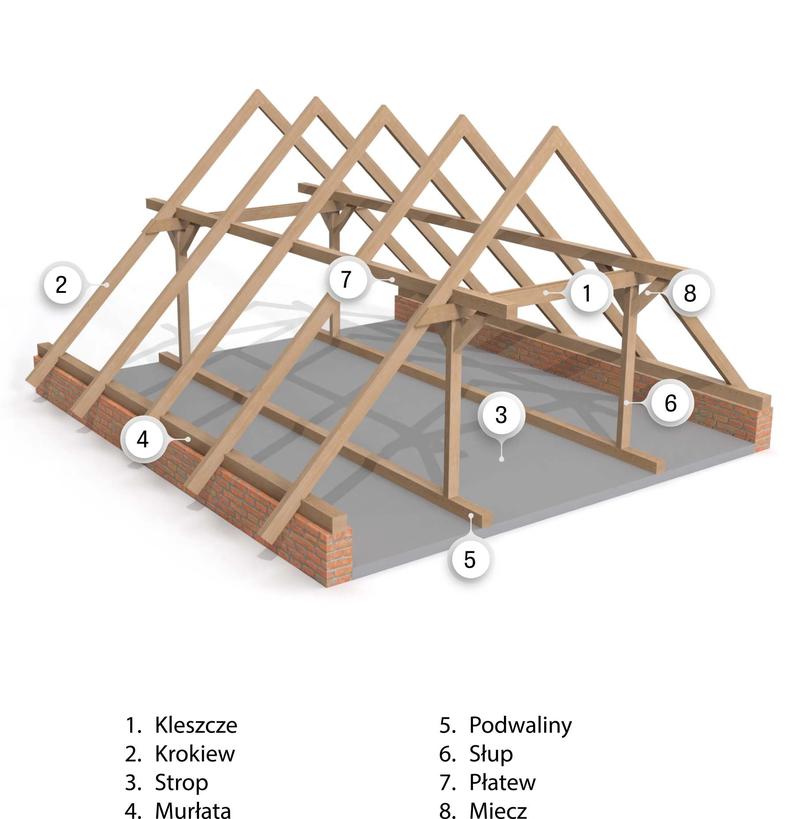 2

7

1

8

3

6

4

5

1. Kleszcze
2. Krokiew
3. Strop
4. Murłata

5. Podwaliny
6. Słup
7. Płatew
8. Miecz