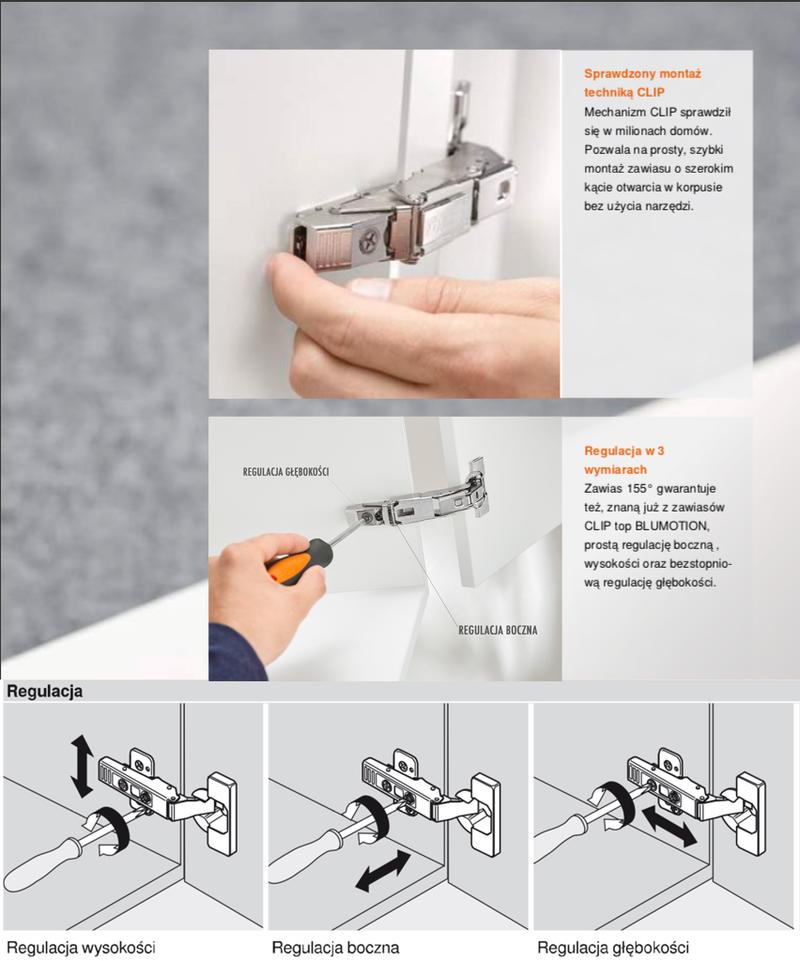 Sprawdzony montaż techniką CLIP
Mechanizm CLIP sprawdził się w milionach domów. Pozwala na prosty, szybki montaż zawiasu o szerokim kącie otwarcia w korpusie bez użycia narzędzi.

REGULACJA GŁĘBOKOŚCI

REGULACJA BOCZNA

Regulacja w 3 wymiarach
Zawias 155° gwarantuje też, znaną już z zawiasów CLIP top BLUMOTION, prostą regulację boczną , wysokości oraz bezstopniową regulację głębokości.

Regulacja

Regulacja wysokości

Regulacja boczna

Regulacja głębokości